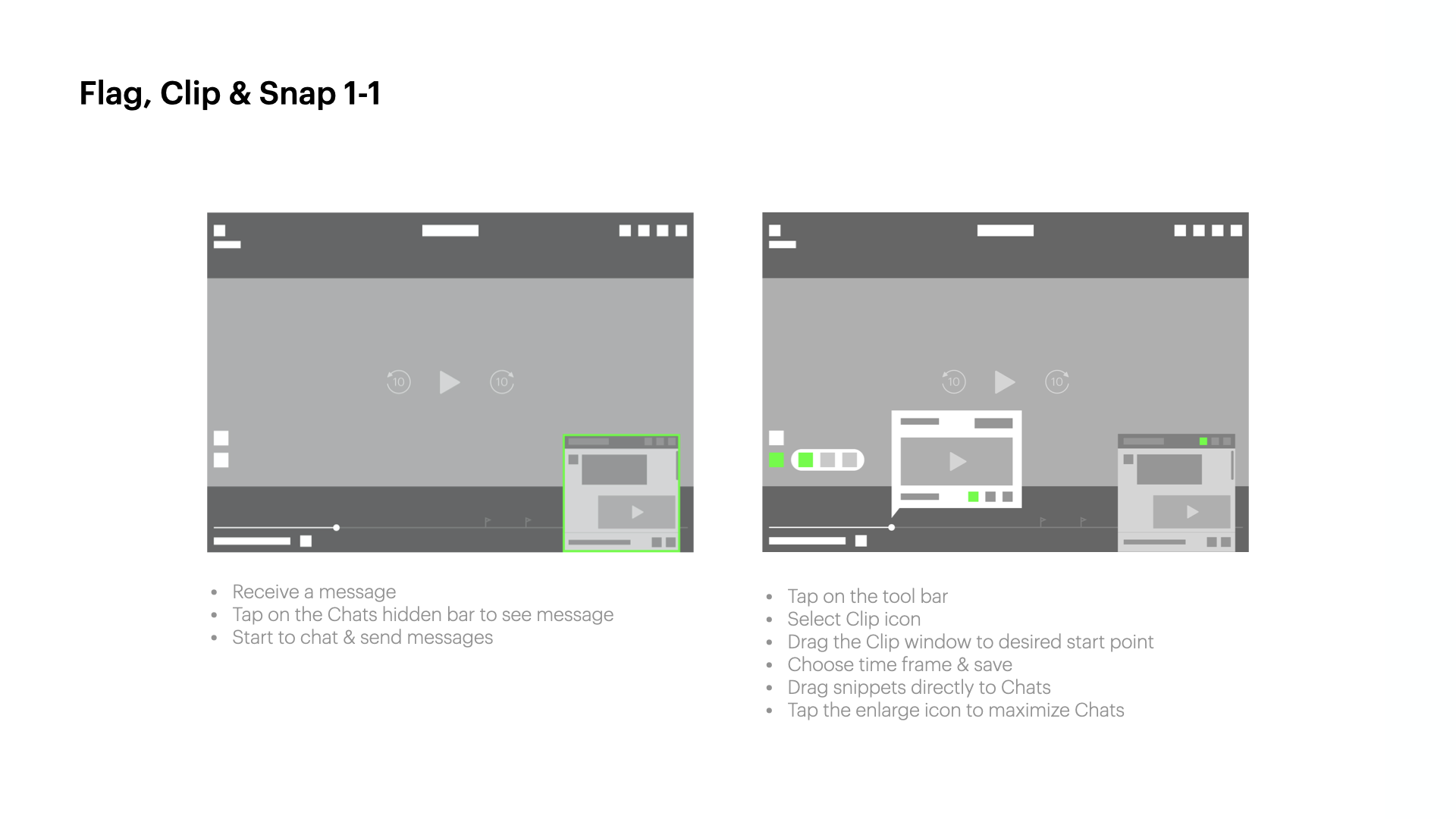 Flag, Clip & Snap 1-1

10 10

- Receive a message
- Tap on the Chats hidden bar to see message
- Start to chat & send messages

10 10

- Tap on the tool bar
- Select Clip icon
- Drag the Clip window to desired start point
- Choose time frame & save
- Drag snippets directly to Chats
- Tap the enlarge icon to maximize Chats