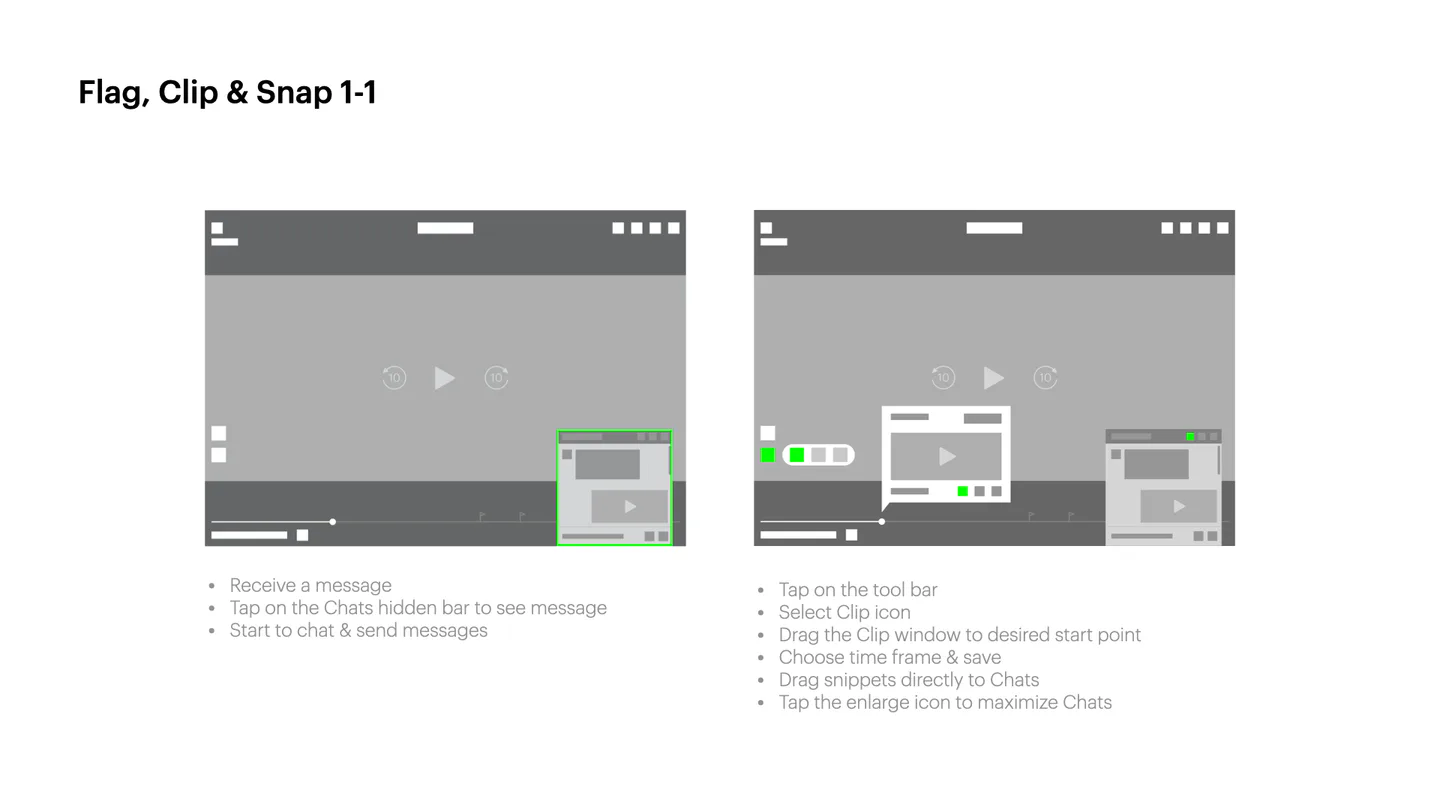 Flag, Clip & Snap 1-1

10 10

- Receive a message
- Tap on the Chats hidden bar to see message
- Start to chat & send messages

10 10

- Tap on the tool bar
- Select Clip icon
- Drag the Clip window to desired start point
- Choose time frame & save
- Drag snippets directly to Chats
- Tap the enlarge icon to maximize Chats